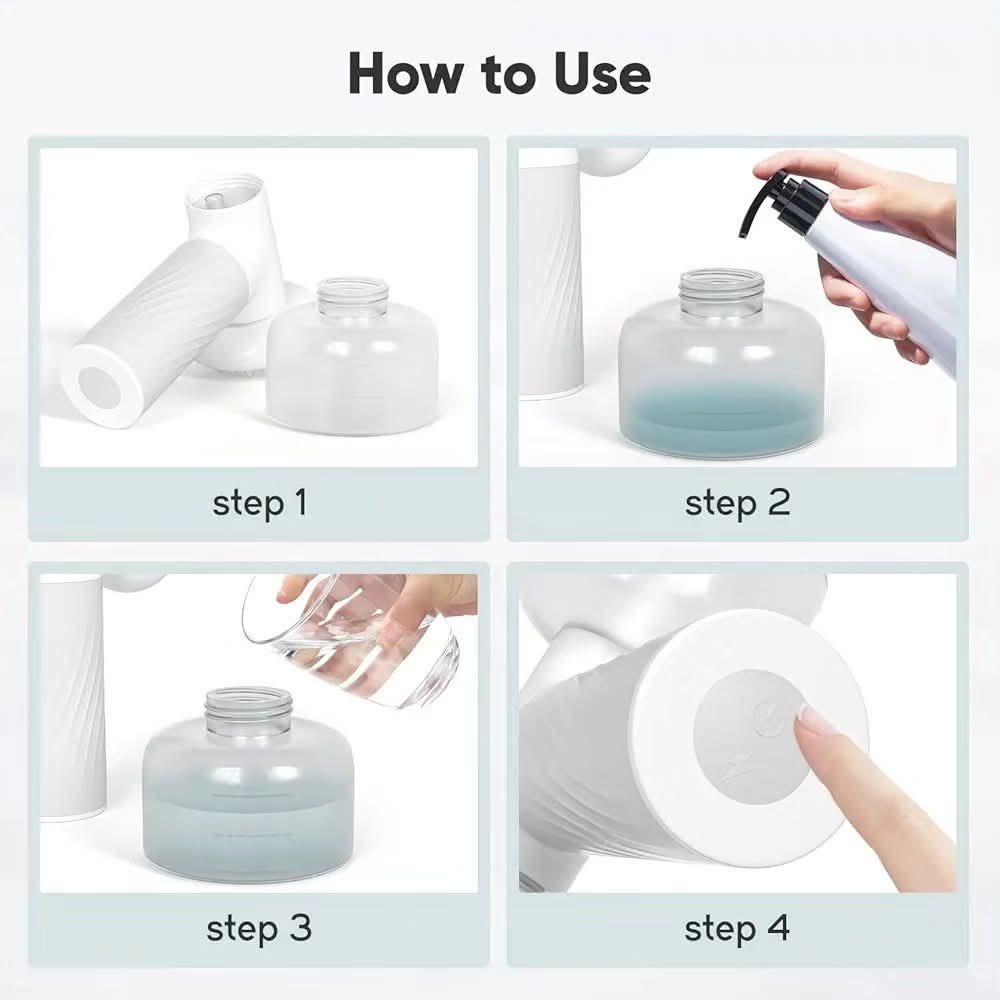 How to Use

step 1

step 2

step 3

step 4