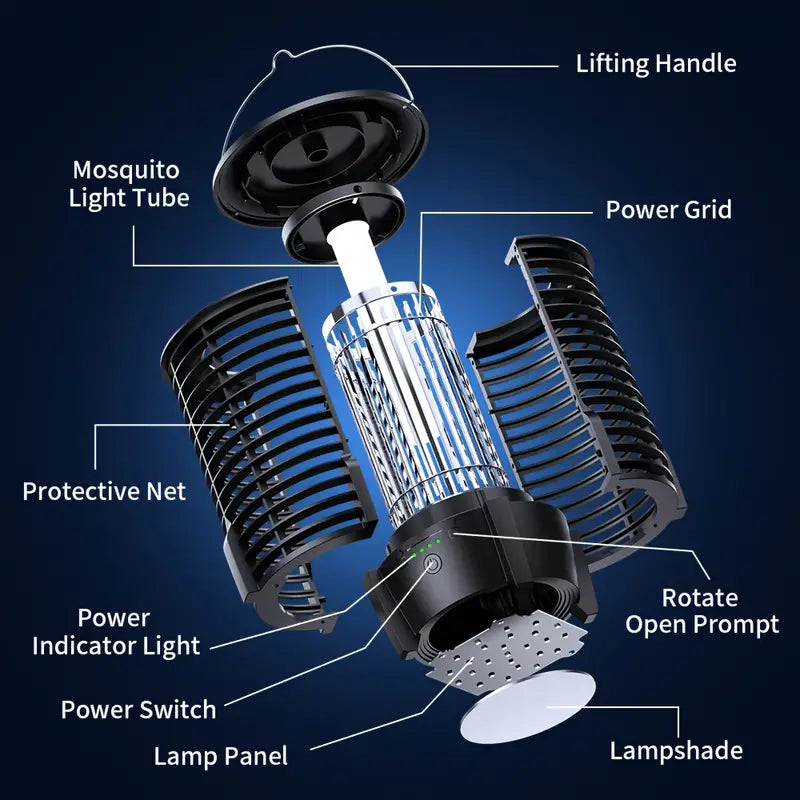 Lifting Handle

Mosquito Light Tube

Power Grid

Protective Net

Rotate Open Prompt

Power Indicator Light

Power Switch

Lamp Panel

Lampshade