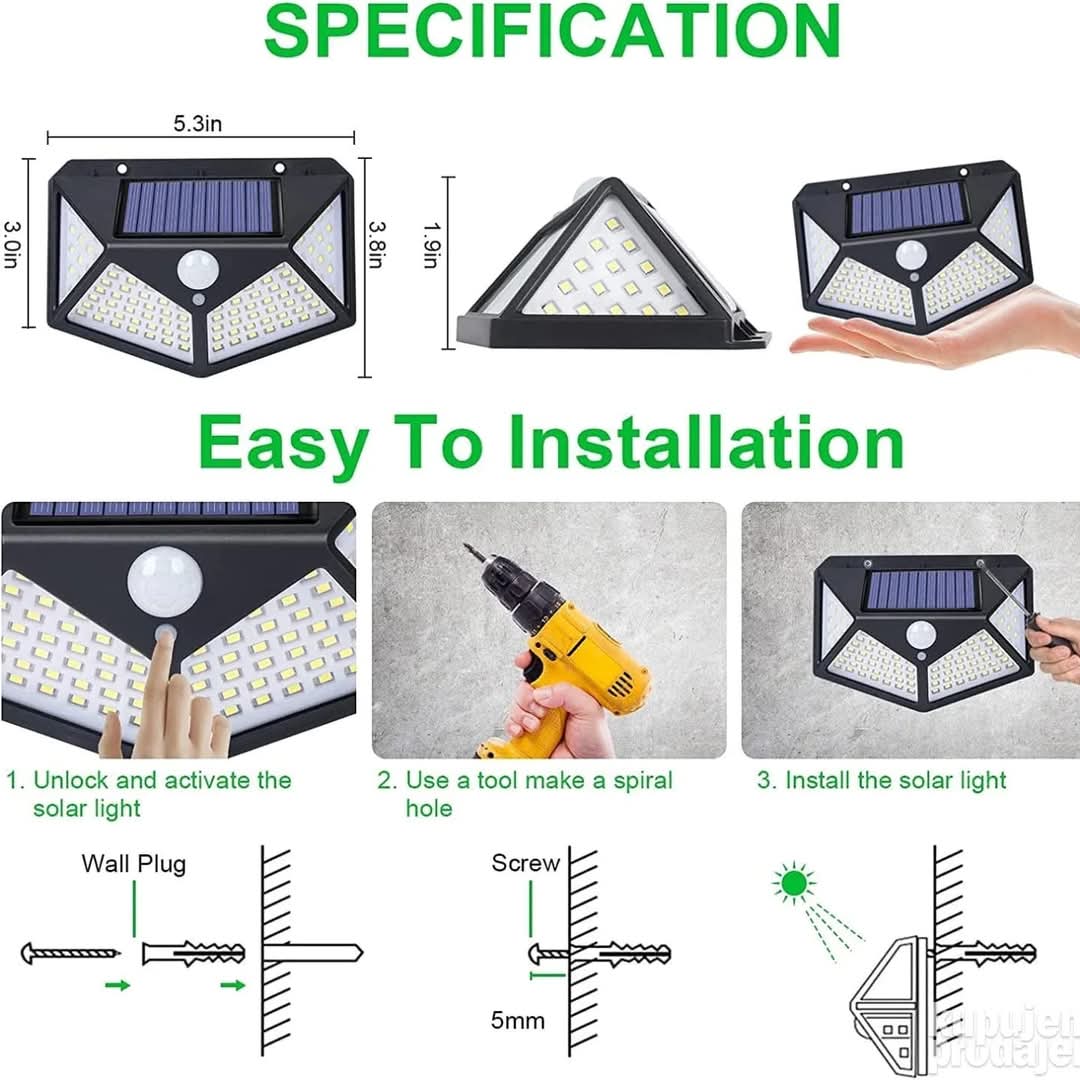 SPECIFICATION

5.3in

3.0in

3.8in

1.9in

Easy To Installation

1. Unlock and activate the solar light

2. Use a tool make a spiral hole

3. Install the solar light

Wall Plug

Screw

5mm

kupujem prodajem