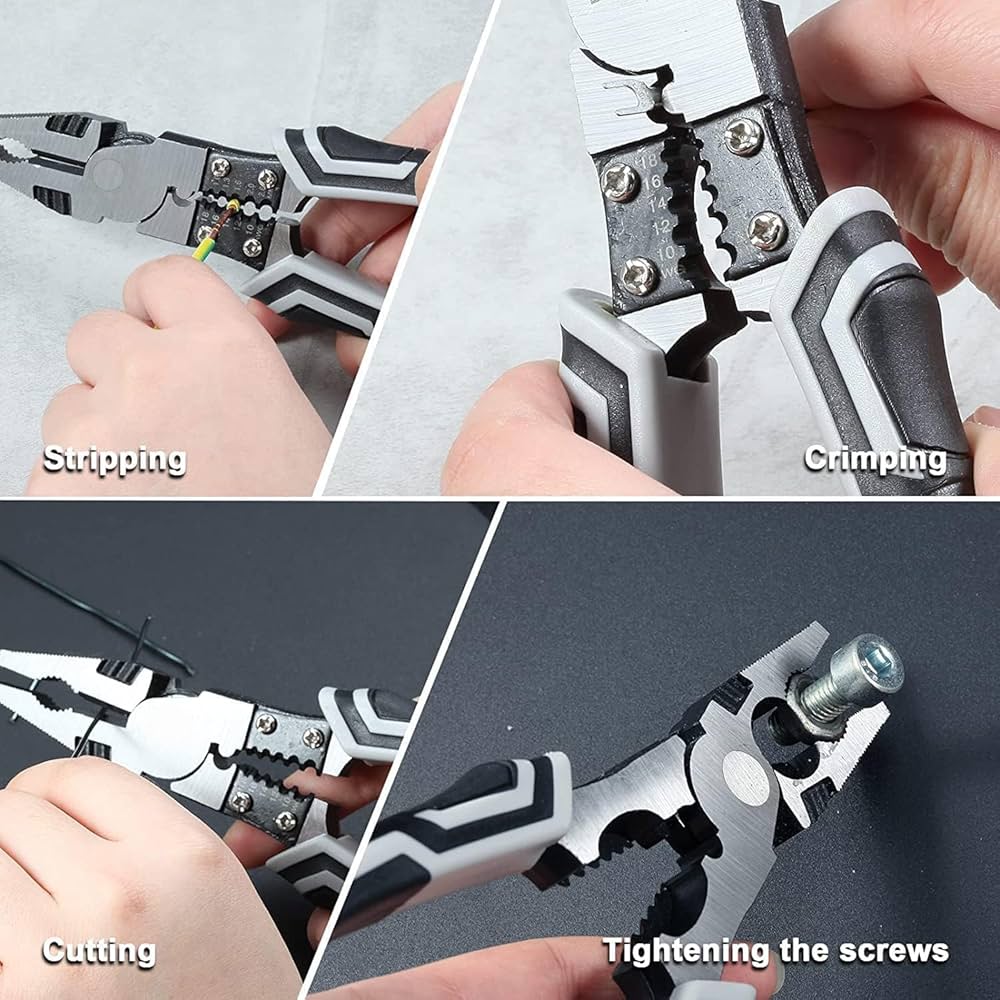 Stripping

18
16
14
12
10

Crimping

Cutting

Tightening the screws