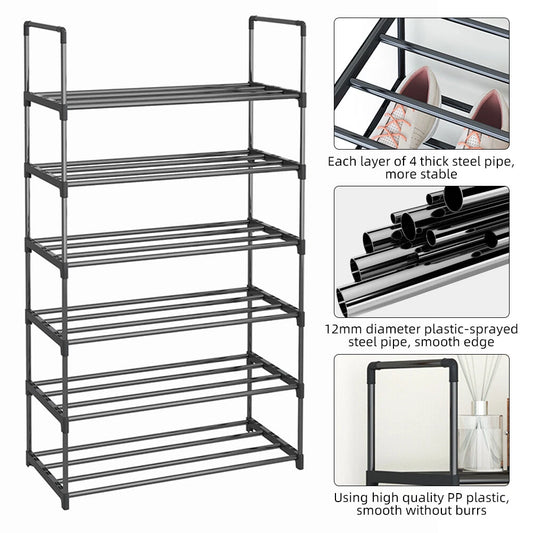 Each layer of 4 thick steel pipe, more stable

12mm diameter plastic-sprayed steel pipe, smooth edge

Using high quality PP plastic, smooth without burrs