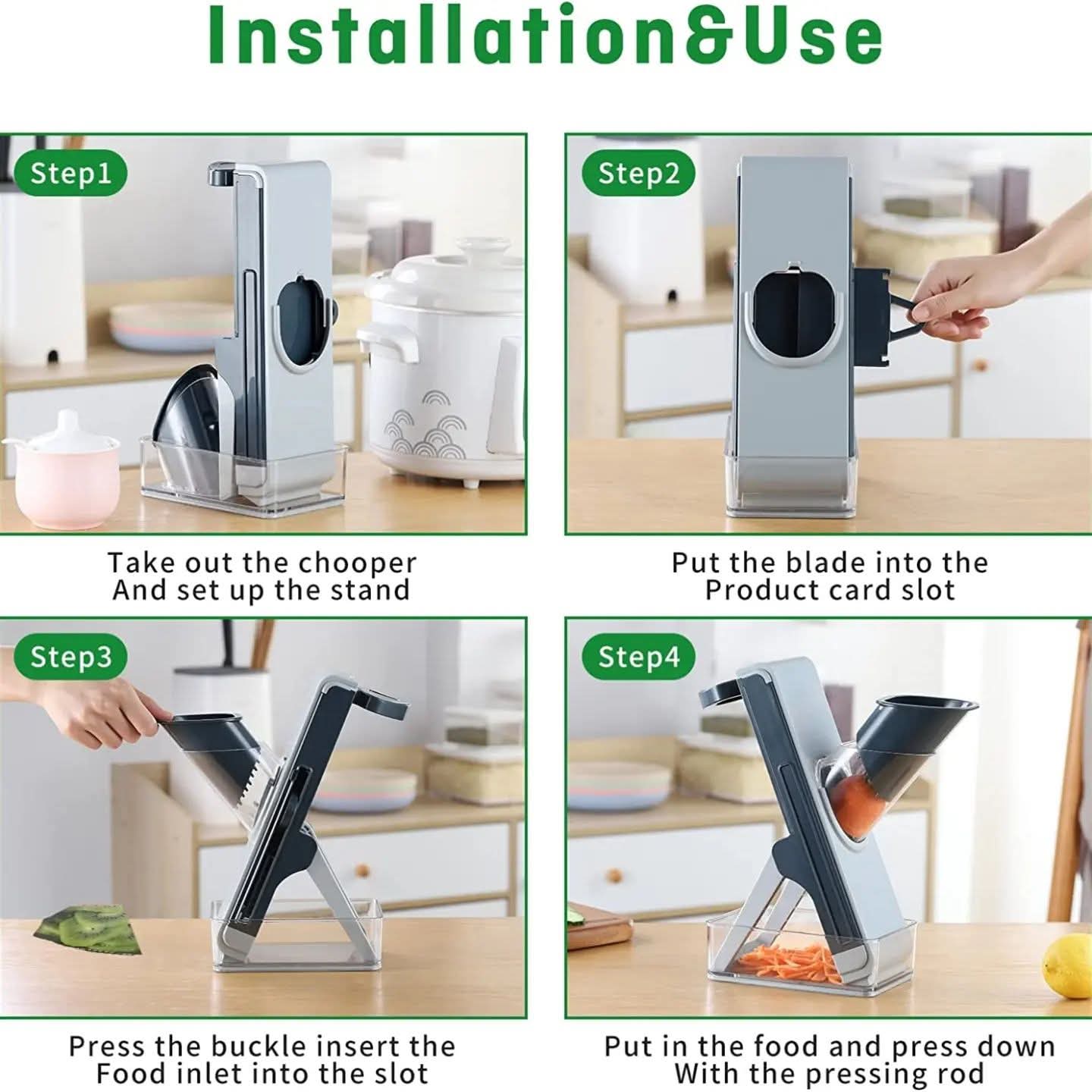 Installation&Use

Step1

Take out the chooper
And set up the stand

Step2

Put the blade into the
Product card slot

Step3

Press the buckle insert the
Food inlet into the slot

Step4

Put in the food and press down
With the pressing rod