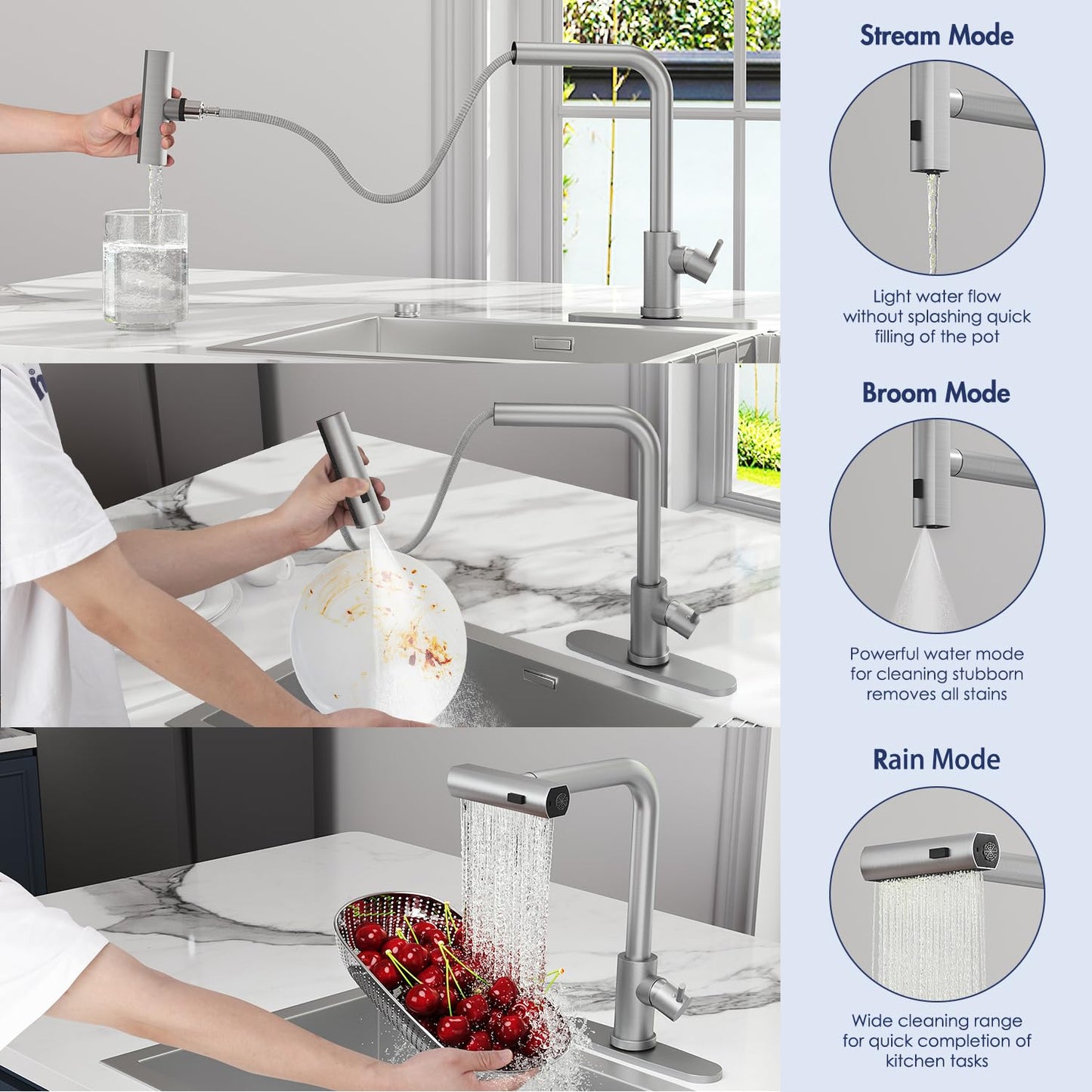 Stream Mode

Light water flow without splashing quick filling of the pot

Broom Mode

Powerful water mode for cleaning stubborn removes all stains

Rain Mode

Wide cleaning range for quick completion of kitchen tasks