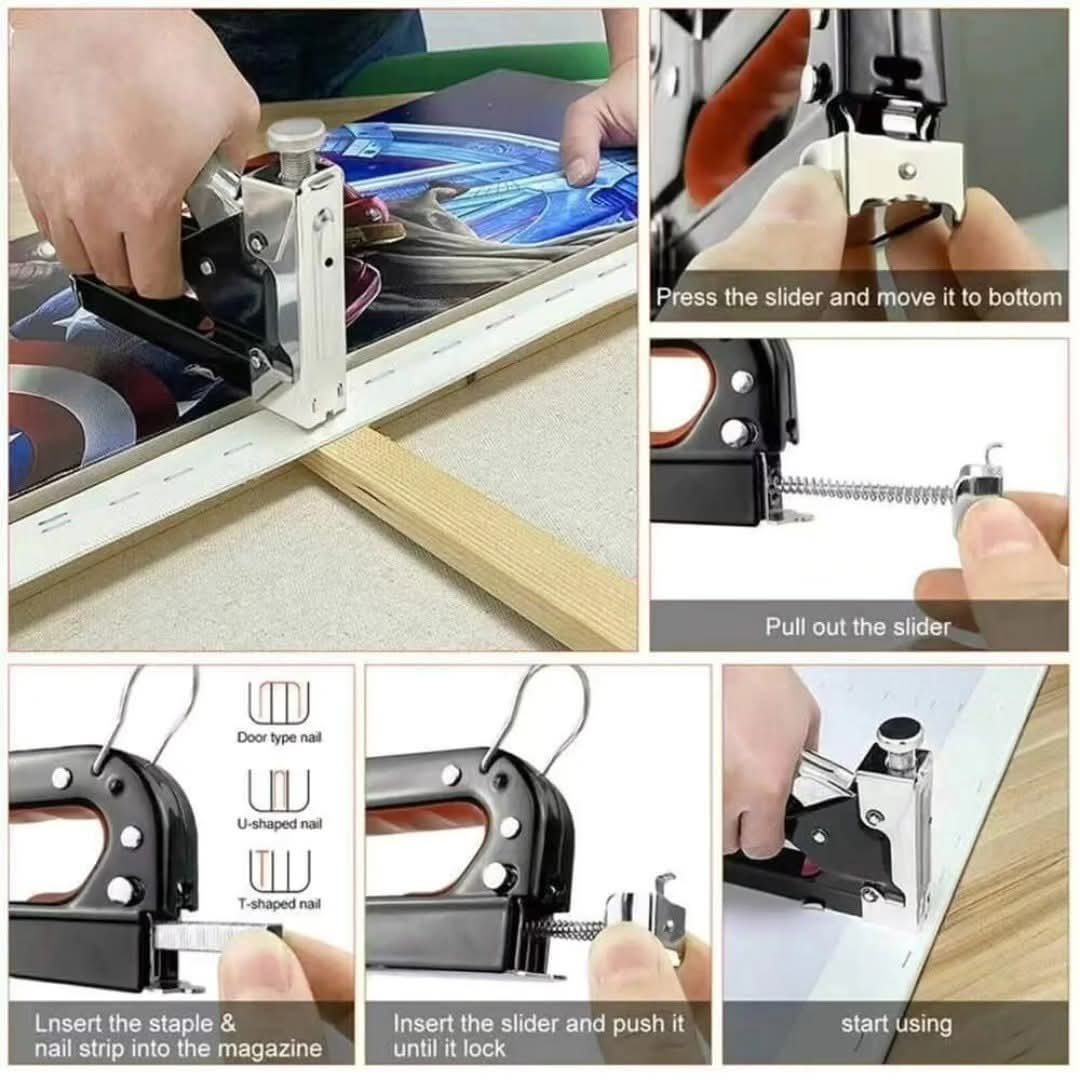 Press the slider and move it to bottom

Pull out the slider

Door type nail

U-shaped nail

T-shaped nail

Lnsert the staple & nail strip into the magazine

Insert the slider and push it until it lock

start using