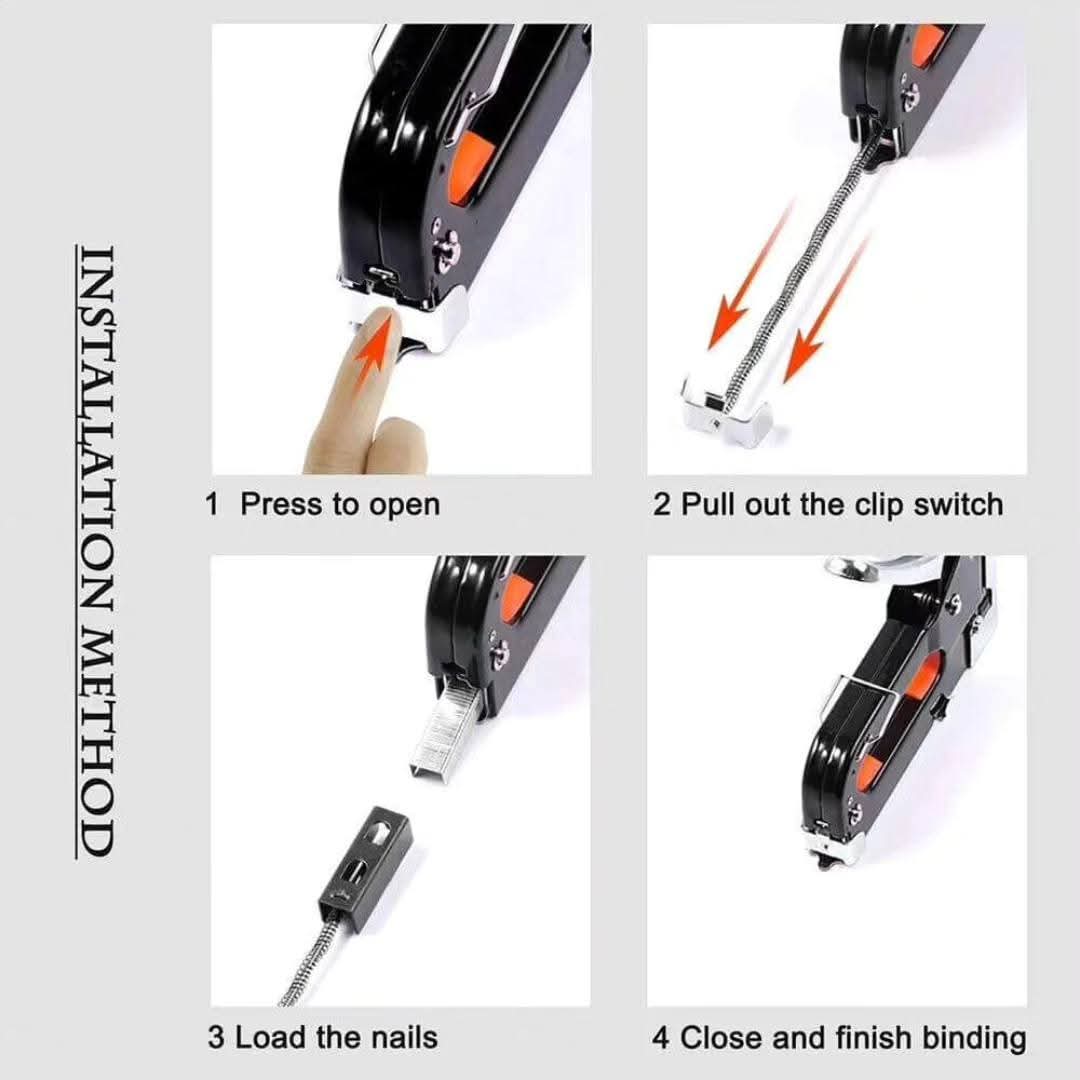 INSTALLATION METHOD

1 Press to open

2 Pull out the clip switch

3 Load the nails

4 Close and finish binding