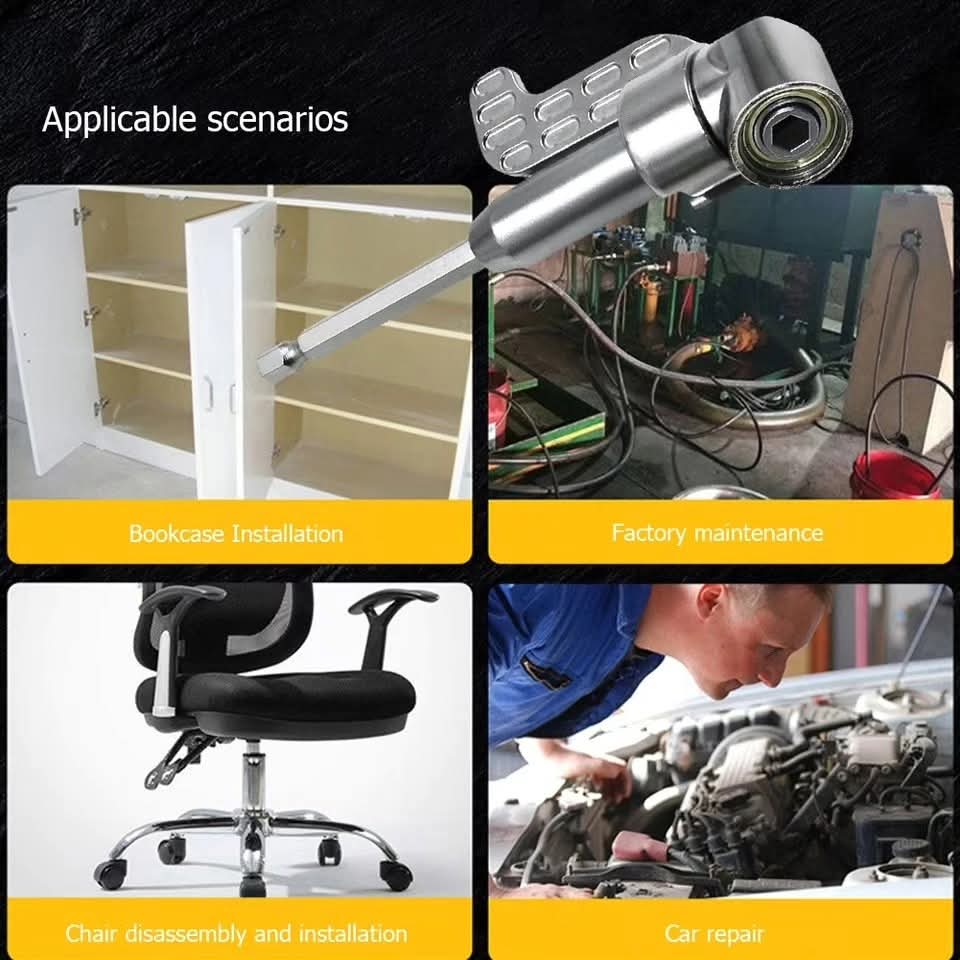 Applicable scenarios

Bookcase Installation

Factory maintenance

Chair disassembly and installation

Car repair