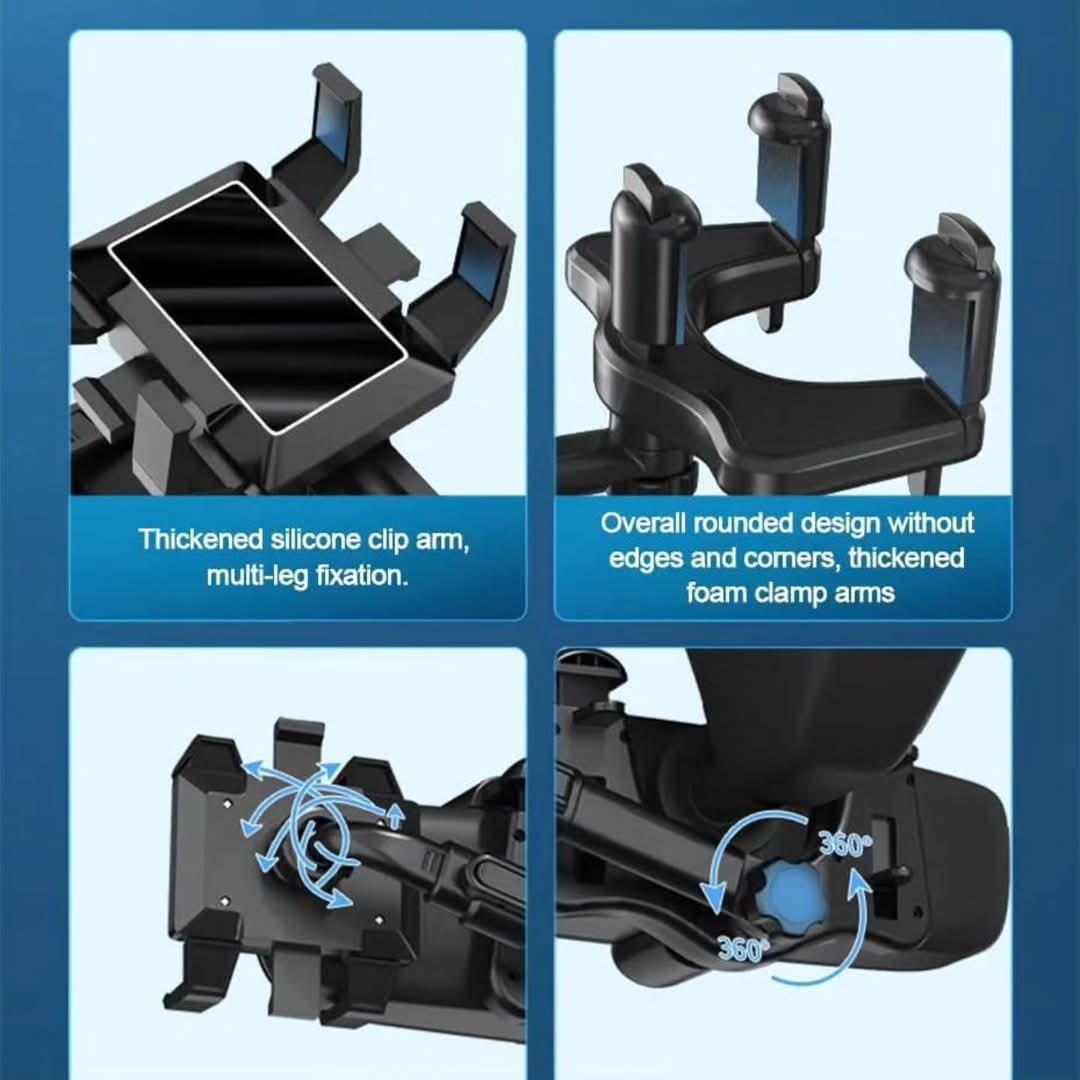 Thickened silicone clip arm, multi-leg fixation.

Overall rounded design without edges and corners, thickened foam clamp arms

360°

360°