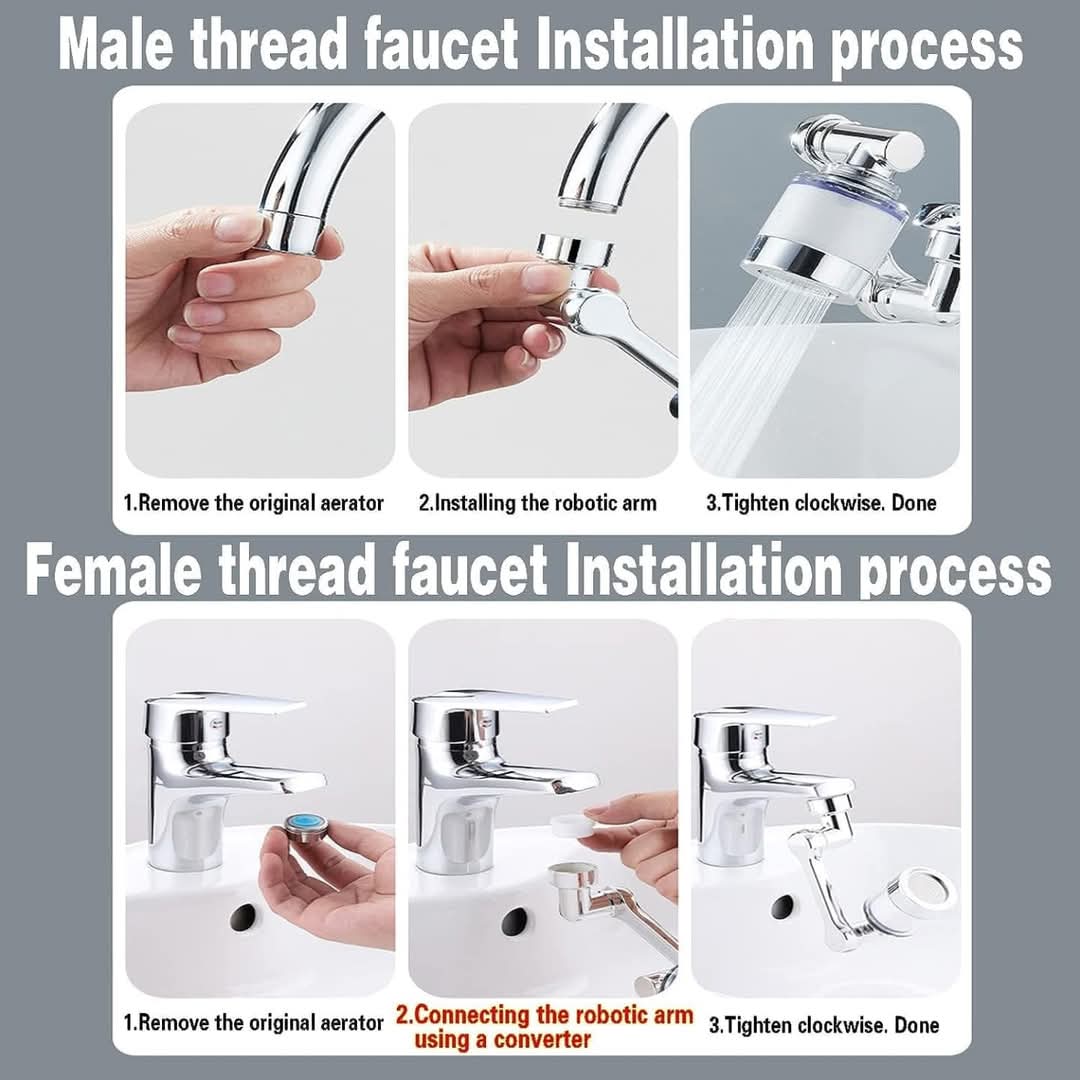 Male thread faucet Installation process

1.Remove the original aerator

2.Installing the robotic arm

3.Tighten clockwise. Done

Female thread faucet Installation process

1.Remove the original aerator

2.Connecting the robotic arm using a converter

3.Tighten clockwise. Done