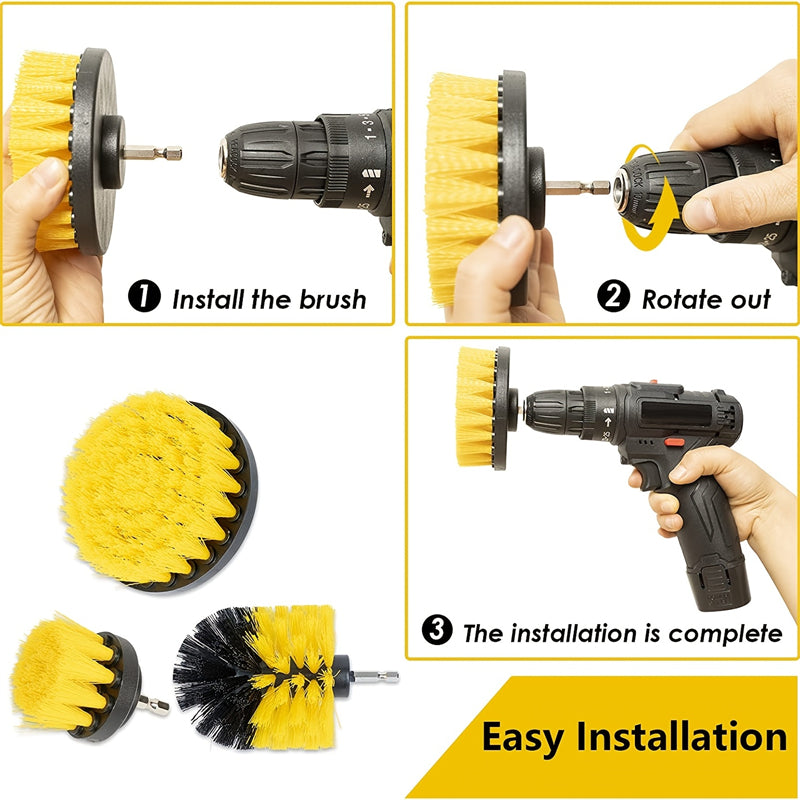 1 Install the brush

2 Rotate out

3 The installation is complete

Easy Installation