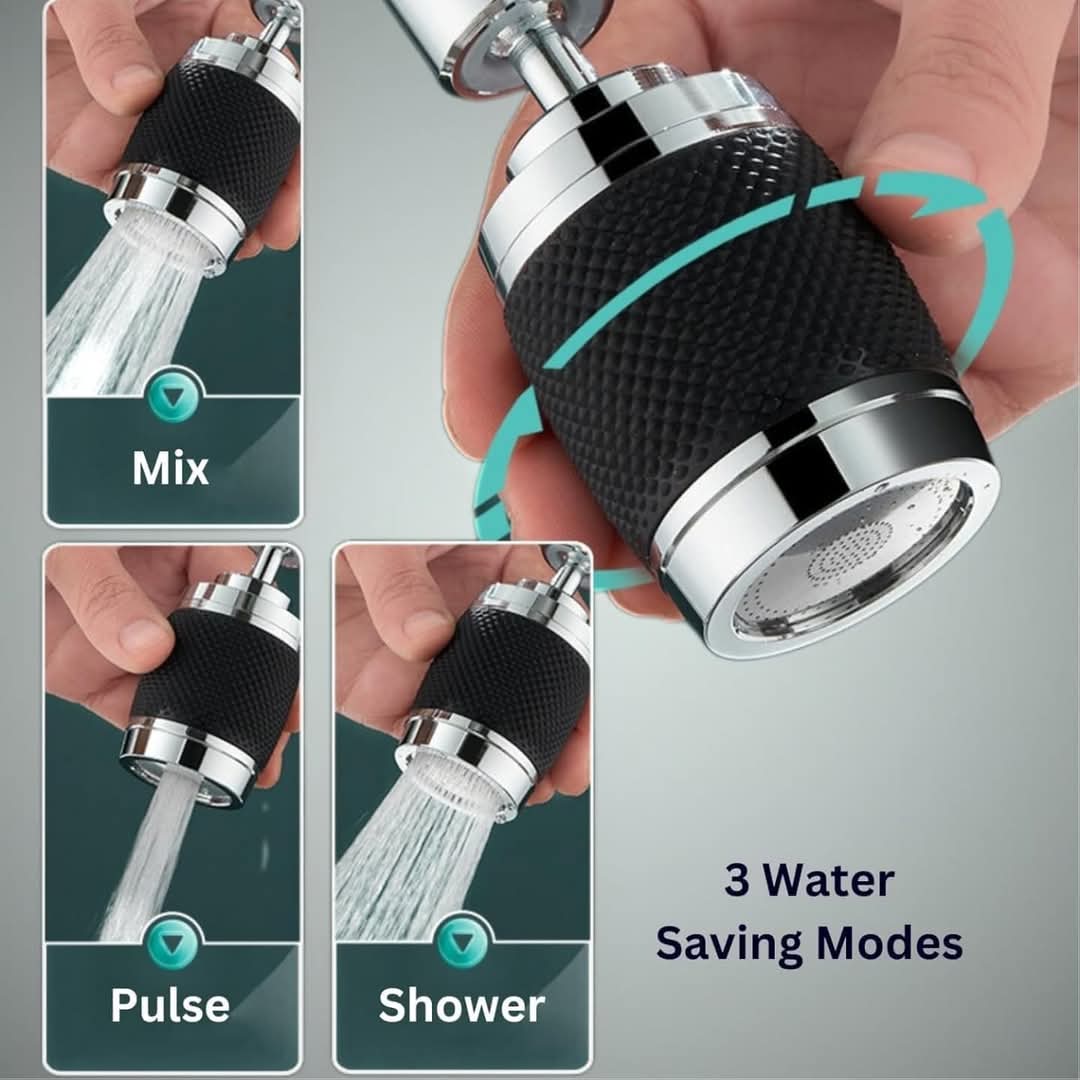 Mix

Pulse

Shower

3 Water Saving Modes